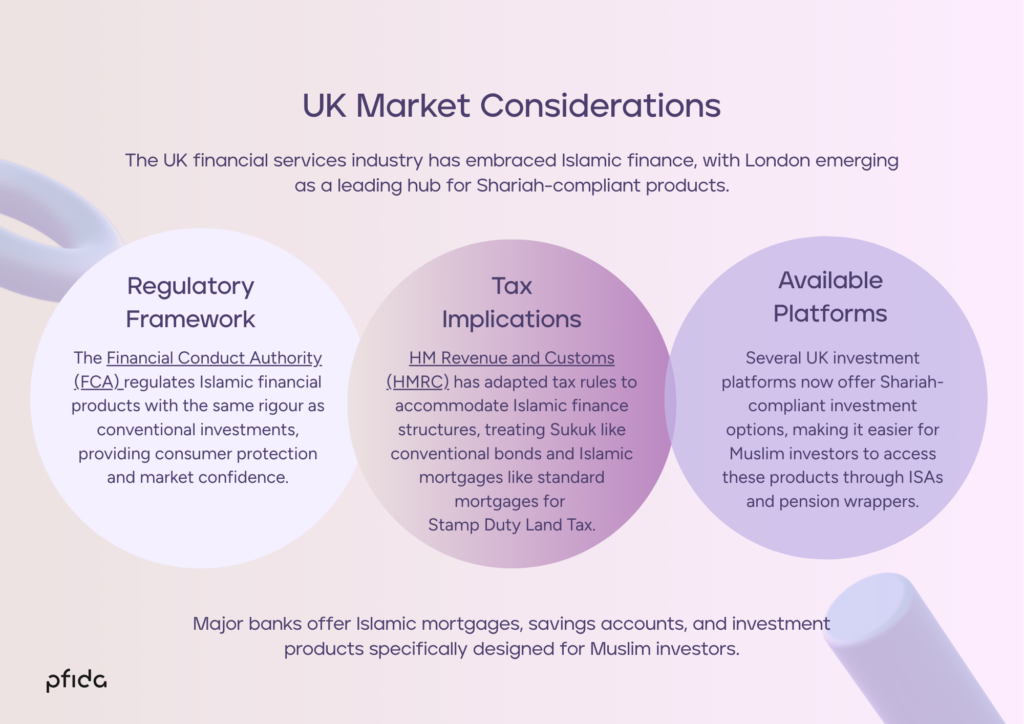 UK Market Considerations

The UK financial services industry has embraced Islamic finance, with London emerging as a leading hub for Shariah-compliant products.

Regulatory Framework

The Financial Conduct Authority (FCA) regulates Islamic financial products with the same rigour as conventional investments, providing consumer protection and market confidence.

Tax Implications

HM Revenue and Customs (HMRC) has adapted tax rules to accommodate Islamic finance structures, treating Sukuk like conventional bonds and Islamic mortgages like standard mortgages for Stamp Duty Land Tax.

Available Platforms

Several UK investment platforms now offer Shariah-compliant investment options, making it easier for Muslim investors to access these products through ISAs and pension wrappers.

Major banks offer Islamic mortgages, savings accounts, and investment products specifically designed for Muslim investors.

pfida